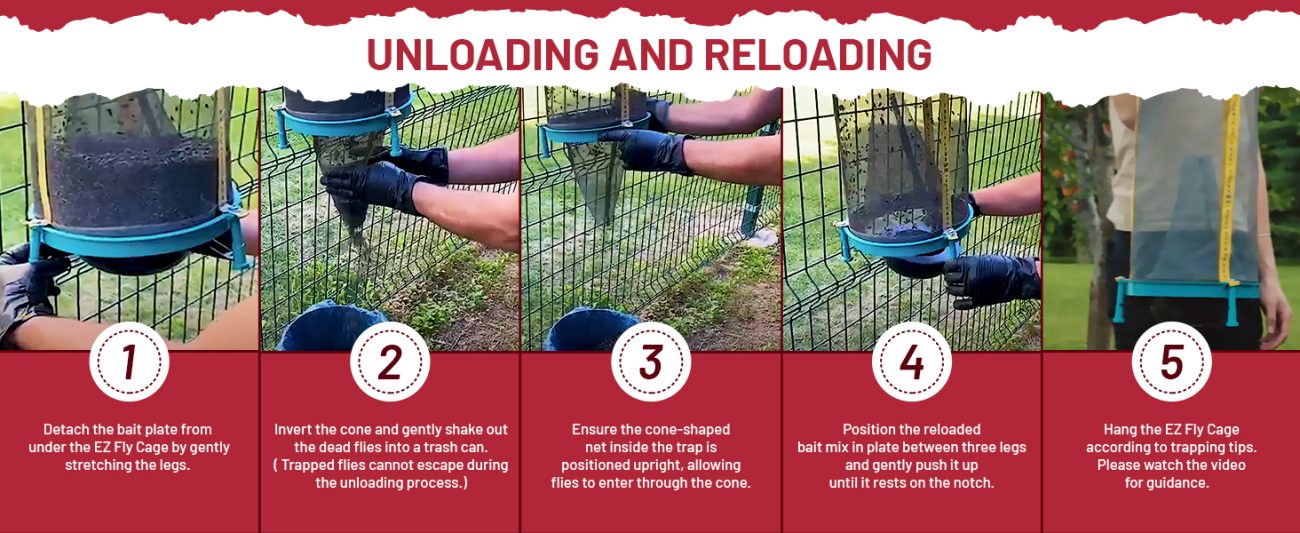 UNLOADING AND RELOADING

1

Detach the bait plate from under the EZ Fly Cage by gently stretching the legs.

2

Invert the cone and gently shake out the dead flies into a trash can. ( Trapped flies cannot escape during the unloading process.)

3

Ensure the cone-shaped net inside the trap is positioned upright, allowing flies to enter through the cone.

4

Position the reloaded bait mix in plate between three legs and gently push it up until it rests on the notch.

5

Hang the EZ Fly Cage according to trapping tips. Please watch the video for guidance.